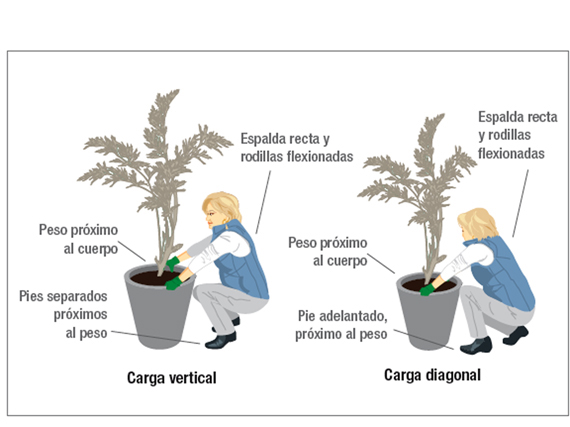 Espalda recta y rodillas flexionadas

Peso próximo al cuerpo

Pies separados próximos al peso

Carga vertical

Espalda recta y rodillas flexionadas

Peso próximo al cuerpo

Pie adelantado, próximo al peso

Carga diagonal